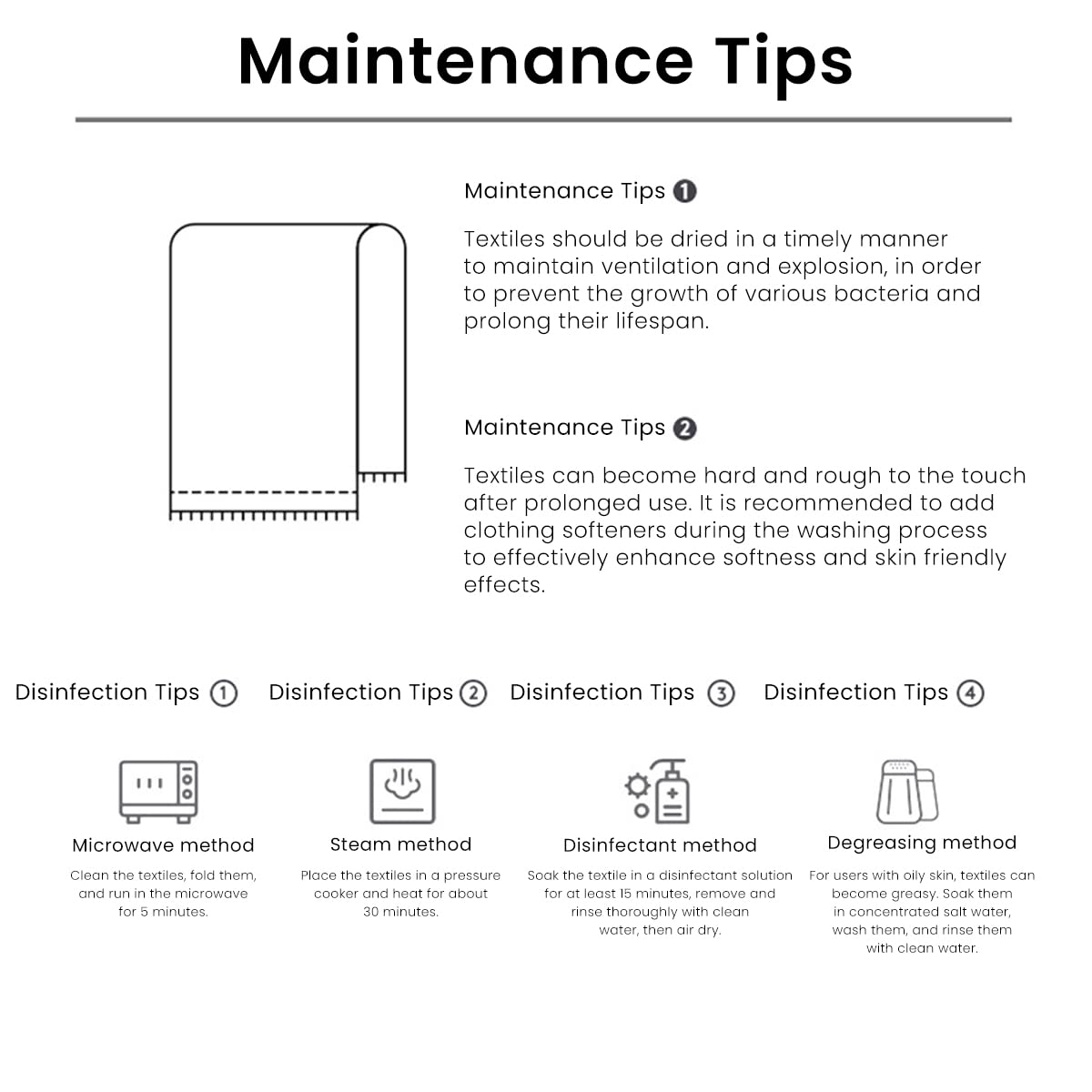 Maintenance Tips

Maintenance Tips ❶

Textiles should be dried in a timely manner to maintain ventilation and explosion, in order to prevent the growth of various bacteria and prolong their lifespan.

Maintenance Tips ❷

Textiles can become hard and rough to the touch after prolonged use. It is recommended to add clothing softeners during the washing process to effectively enhance softness and skin friendly effects.

Disinfection Tips ①

Microwave method

Clean the textiles, fold them, and run in the microwave for 5 minutes.

Disinfection Tips ②

Steam method

Place the textiles in a pressure cooker and heat for about 30 minutes.

Disinfection Tips ③

Disinfectant method

Soak the textile in a disinfectant solution for at least 15 minutes, remove and rinse thoroughly with clean water, then air dry.

Disinfection Tips ④

Degreasing method

For users with oily skin, textiles can become greasy. Soak them in concentrated salt water, wash them, and rinse them with clean water.